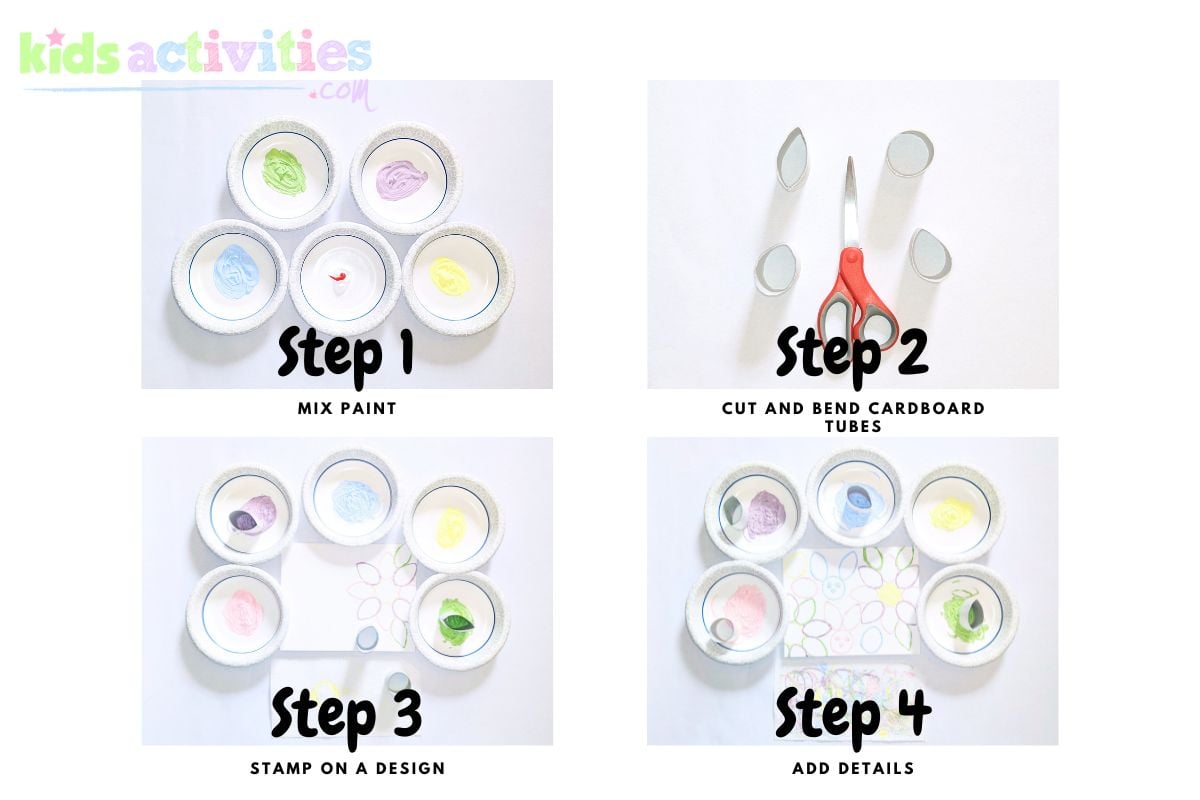 kids activities
.com

Step 1

MIX PAINT

Step 2

CUT AND BEND CARDBOARD TUBES

Step 3

STAMP ON A DESIGN

Step 4

ADD DETAILS